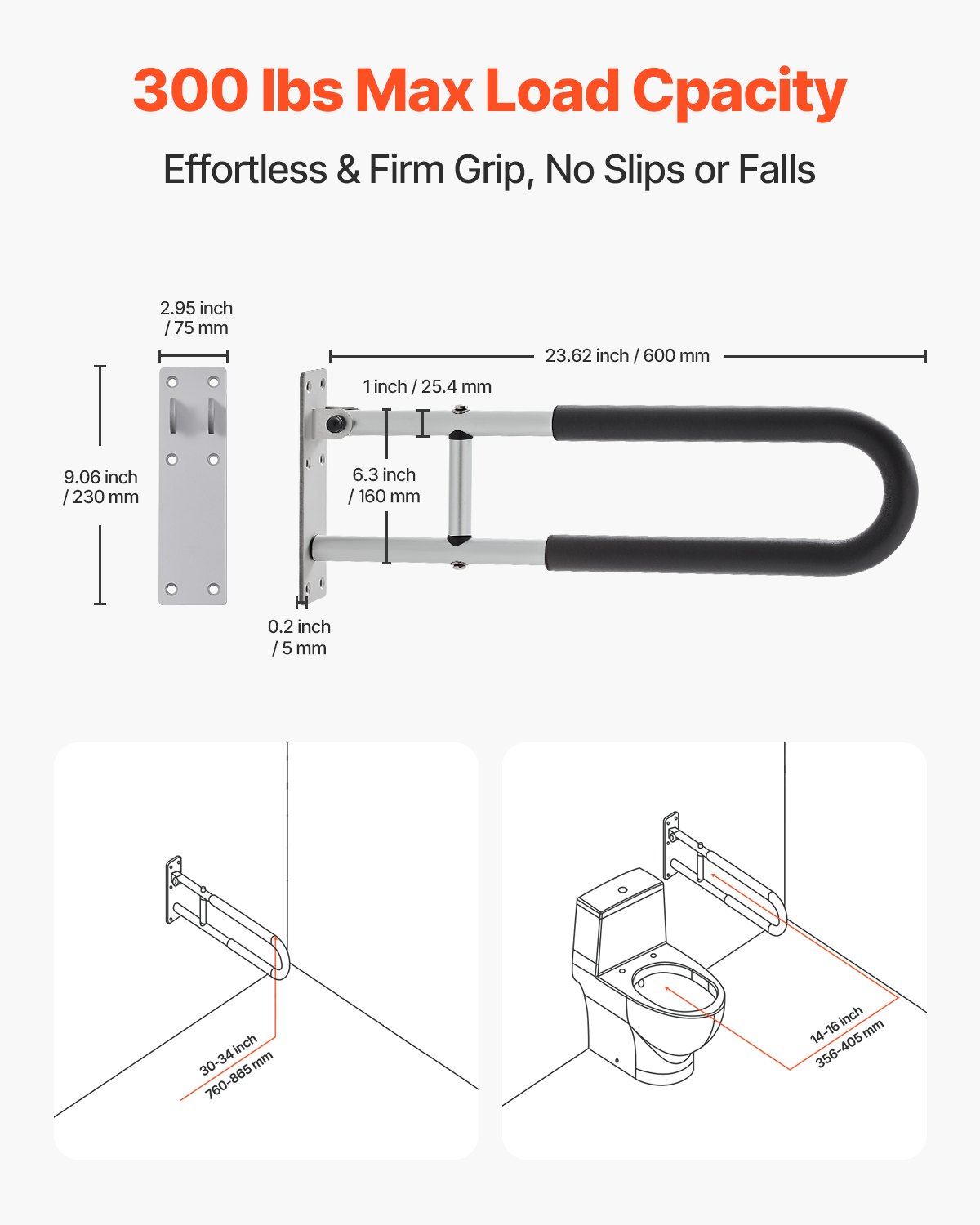 300 lbs Max Load Cpacity

Effortless & Firm Grip, No Slips or Falls

2.95 inch / 75 mm

9.06 inch / 230 mm

23.62 inch / 600 mm

1 inch / 25.4 mm

6.3 inch / 160 mm

0.2 inch / 5 mm

30-34 inch
760-865 mm

14-16 inch
356-405 mm