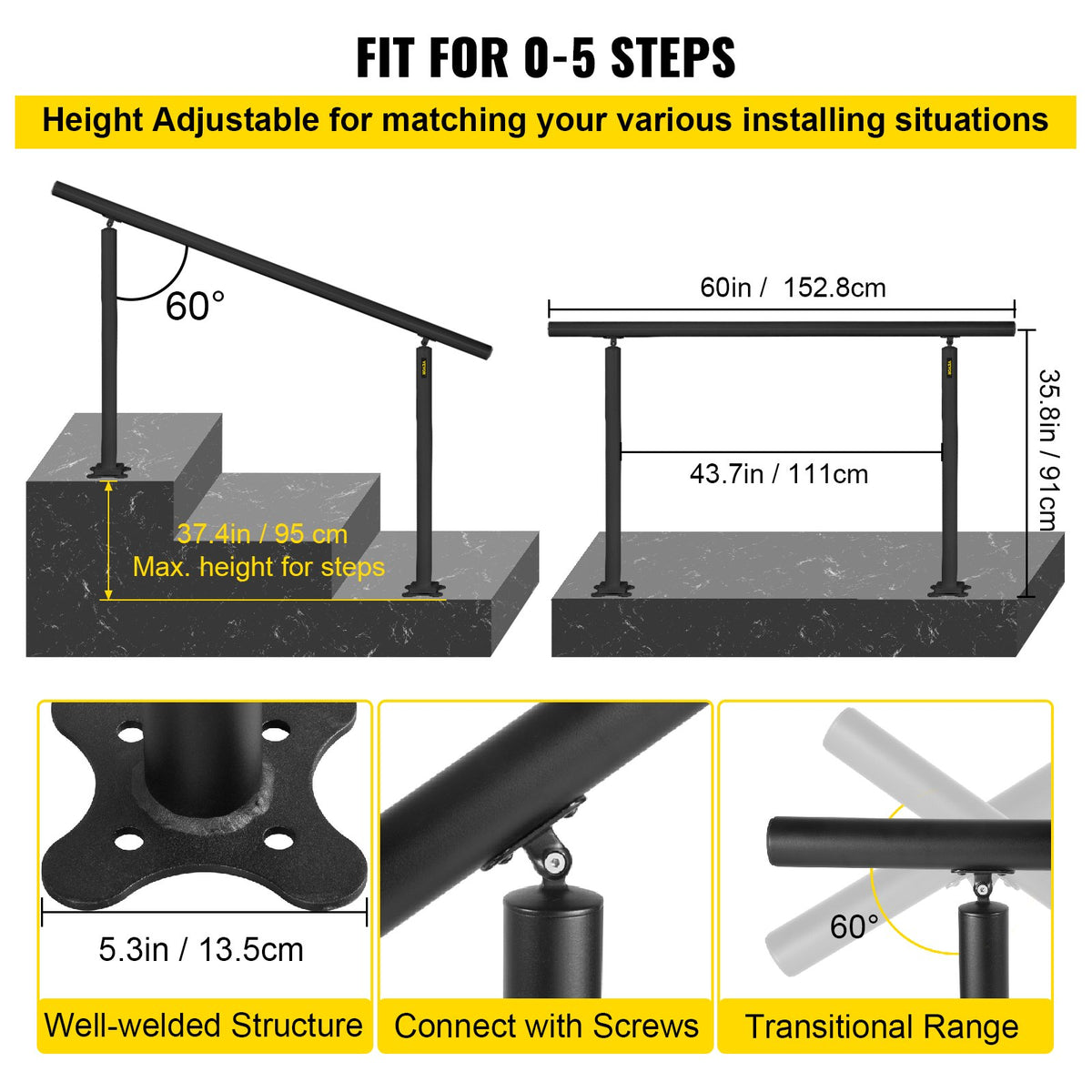 FIT FOR 0-5 STEPS

Height Adjustable for matching your various installing situations

60°

37.4in / 95 cm
Max. height for steps

60in / 152.8cm

43.7in / 111cm

35.8in / 91cm

5.3in / 13.5cm

Well-welded Structure

Connect with Screws

60°

Transitional Range