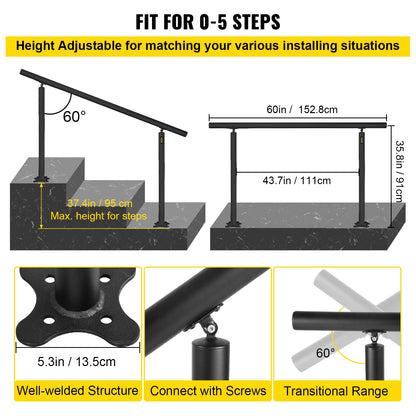 FIT FOR 0-5 STEPS

Height Adjustable for matching your various installing situations

60°

37.4in / 95 cm
Max. height for steps

60in / 152.8cm

43.7in / 111cm

35.8in / 91cm

5.3in / 13.5cm

Well-welded Structure

Connect with Screws

60°

Transitional Range