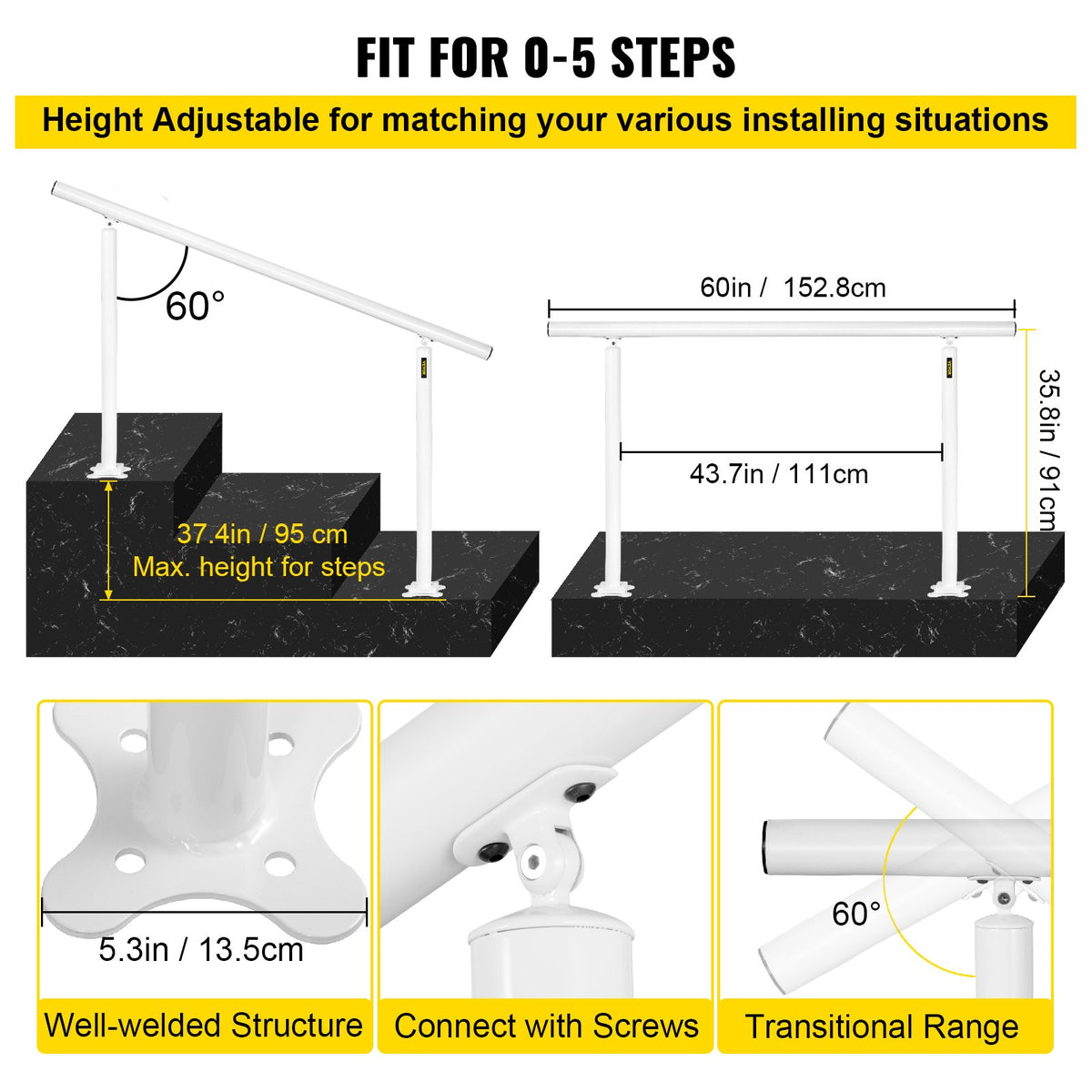 FIT FOR 0-5 STEPS

Height Adjustable for matching your various installing situations

60°

37.4in / 95 cm
Max. height for steps

60in / 152.8cm

43.7in / 111cm

35.8in / 91cm

5.3in / 13.5cm

Well-welded Structure

Connect with Screws

60°

Transitional Range